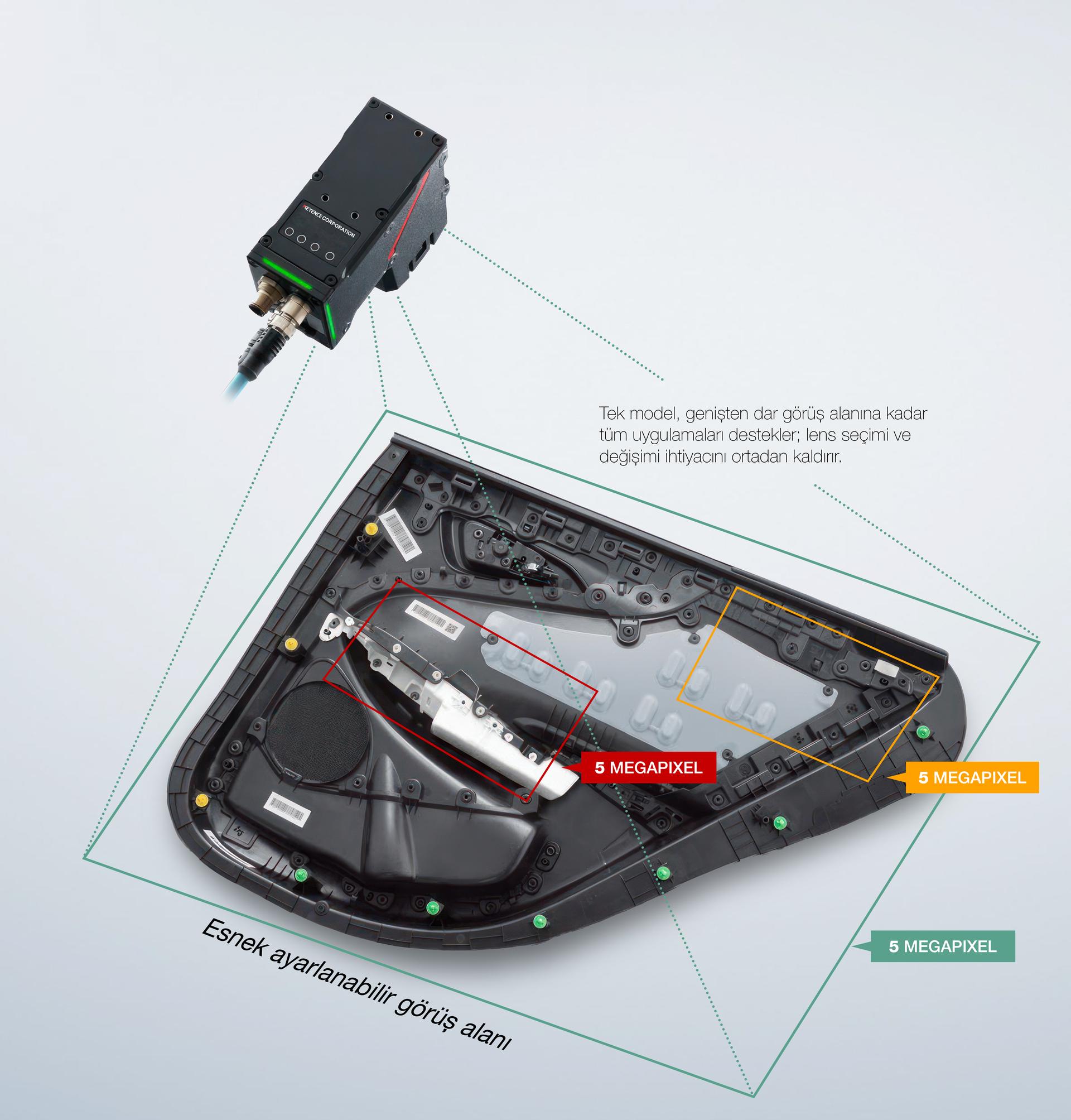 KEYENCE CORPORATION

Tek model, genişten dar görüş alanına kadar tüm uygulamaları destekler; lens seçimi ve değişimi ihtiyacını ortadan kaldırır.

5 MEGAPIXEL

5 MEGAPIXEL

5 MEGAPIXEL

Esnek ayarlanabilir görüş alanı